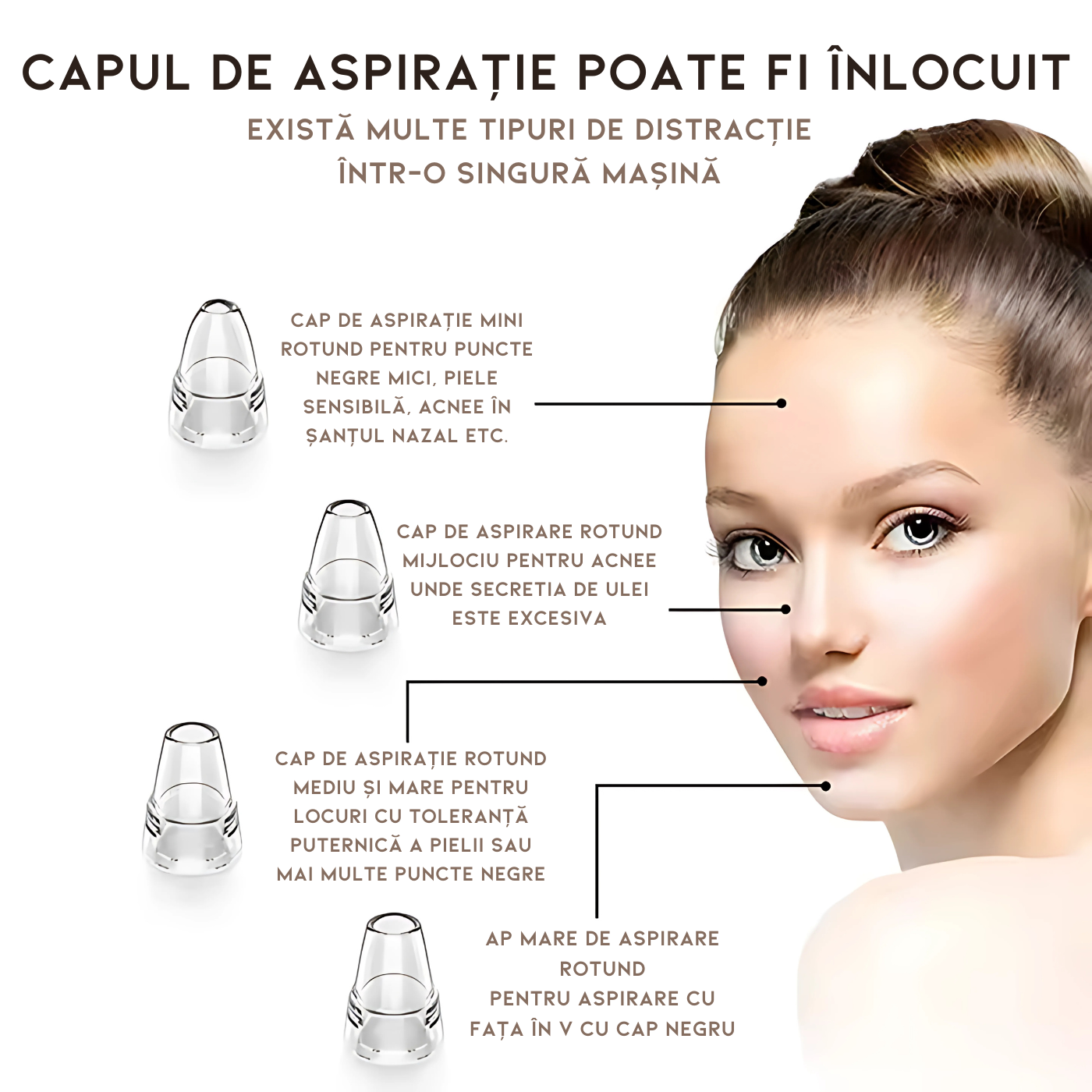 CAPUL DE ASPIRAȚIE POATE FI ÎNLOCUIT

EXISTĂ MULTE TIPURI DE DISTRACȚIE ÎNTR-O SINGURĂ MAȘINĂ

CAP DE ASPIRAȚIE MINI ROTUND PENTRU PUNCTE NEGRE MICI, PIELE SENSIBILĂ, ACNEE ÎN ȘANȚUL NAZAL ETC.

CAP DE ASPIRARE ROTUND MIJLOCIU PENTRU ACNEE UNDE SECRETIA DE ULEI ESTE EXCESIVA

CAP DE ASPIRAȚIE ROTUND MEDIU ȘI MARE PENTRU LOCURI CU TOLERANȚĂ PUTERNICĂ A PIELII SAU MAI MULTE PUNCTE NEGRE

AP MARE DE ASPIRARE ROTUND PENTRU ASPIRARE CU FAȚA ÎN V CU CAP NEGRU