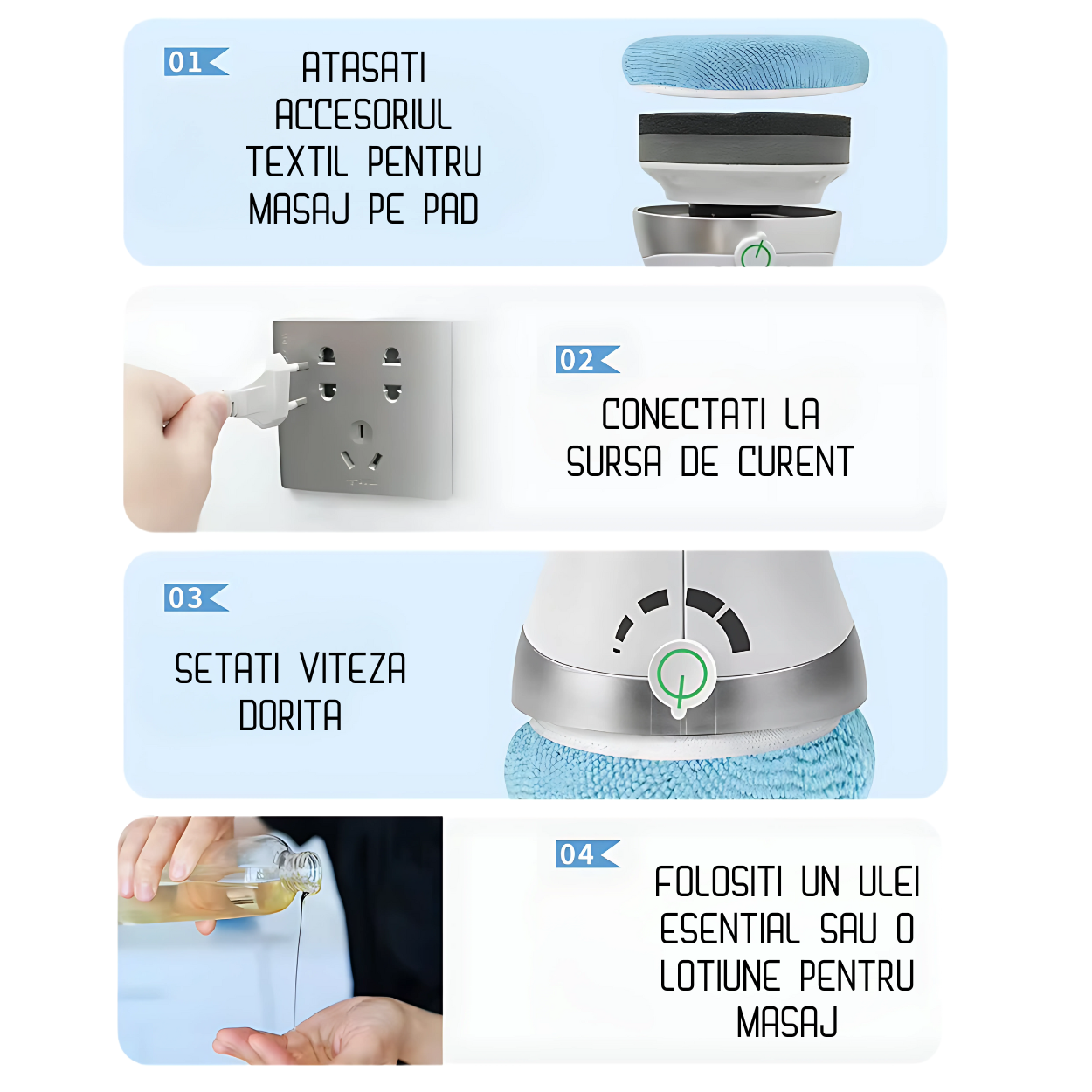 01

ATASATI ACCESORIUL TEXTIL PENTRU MASAJ PE PAD

02

CONECTATI LA SURSA DE CURENT

03

SETATI VITEZA DORITA

04

FOLOSITI UN ULEI ESENTIAL SAU O LOTIUNE PENTRU MASAJ